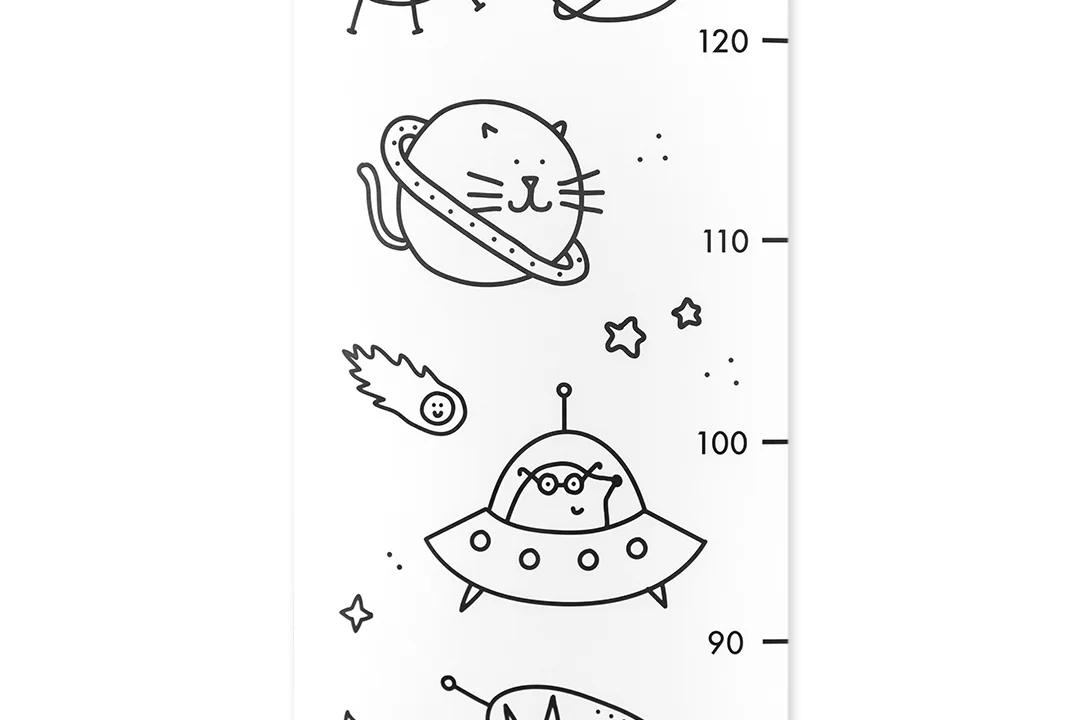 120

110

100

90